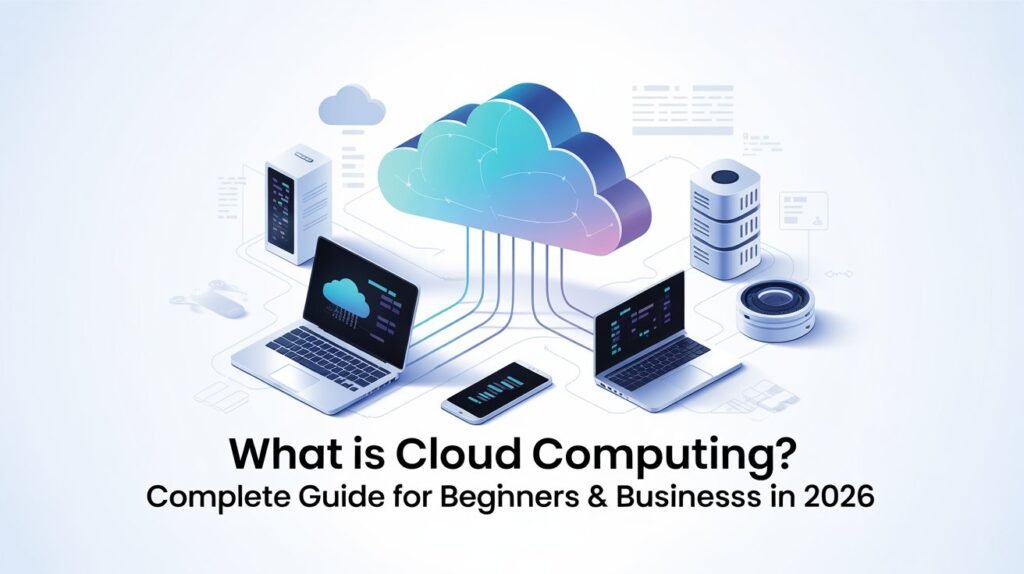 What is Cloud Computing?
Complete Guide for Beginners & Businesss in 2026